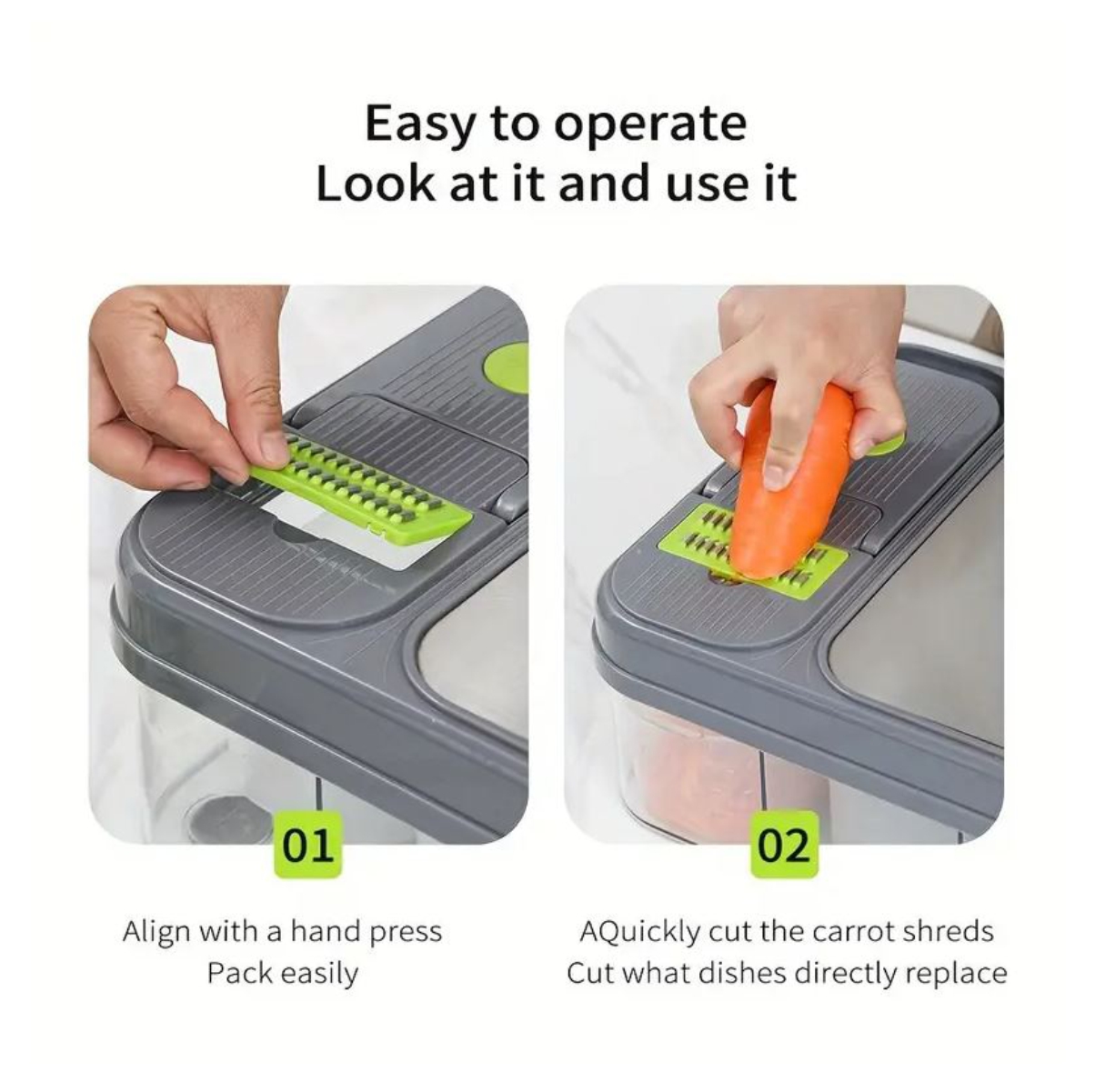 Easy to operate
Look at it and use it

01

Align with a hand press
Pack easily

02

AQuickly cut the carrot shreds
Cut what dishes directly replace